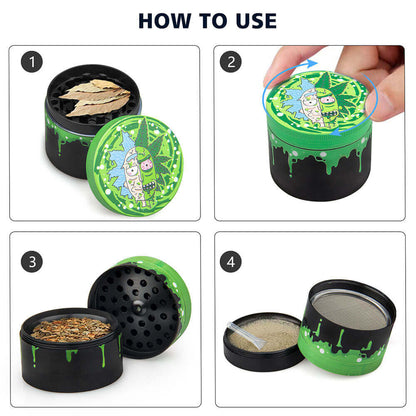 HOW TO USE

1

2

3

4